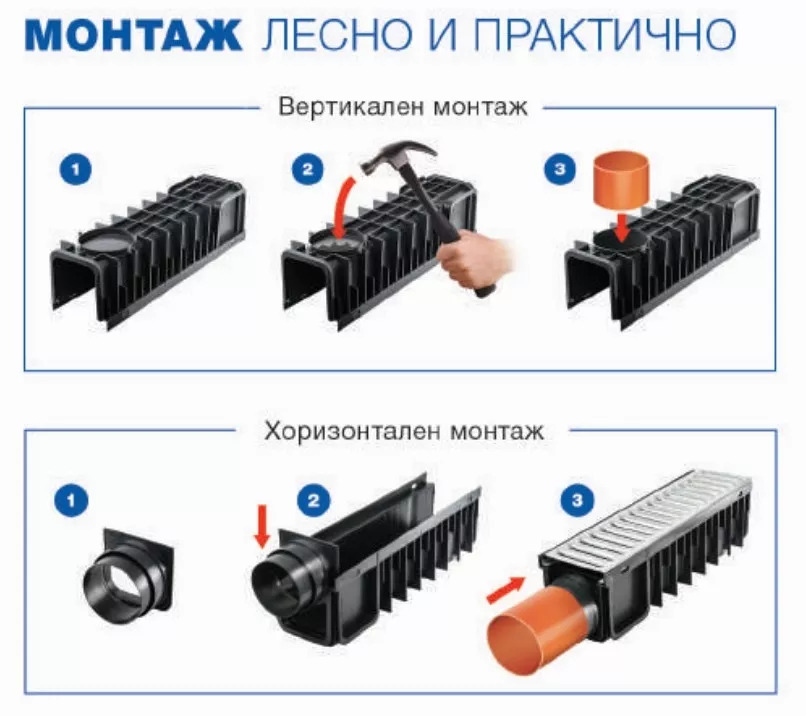 МОНТАЖ ЛЕСНО И ПРАКТИЧНО

Вертикален монтаж

1

2

3

Хоризонтален монтаж

1

2

3